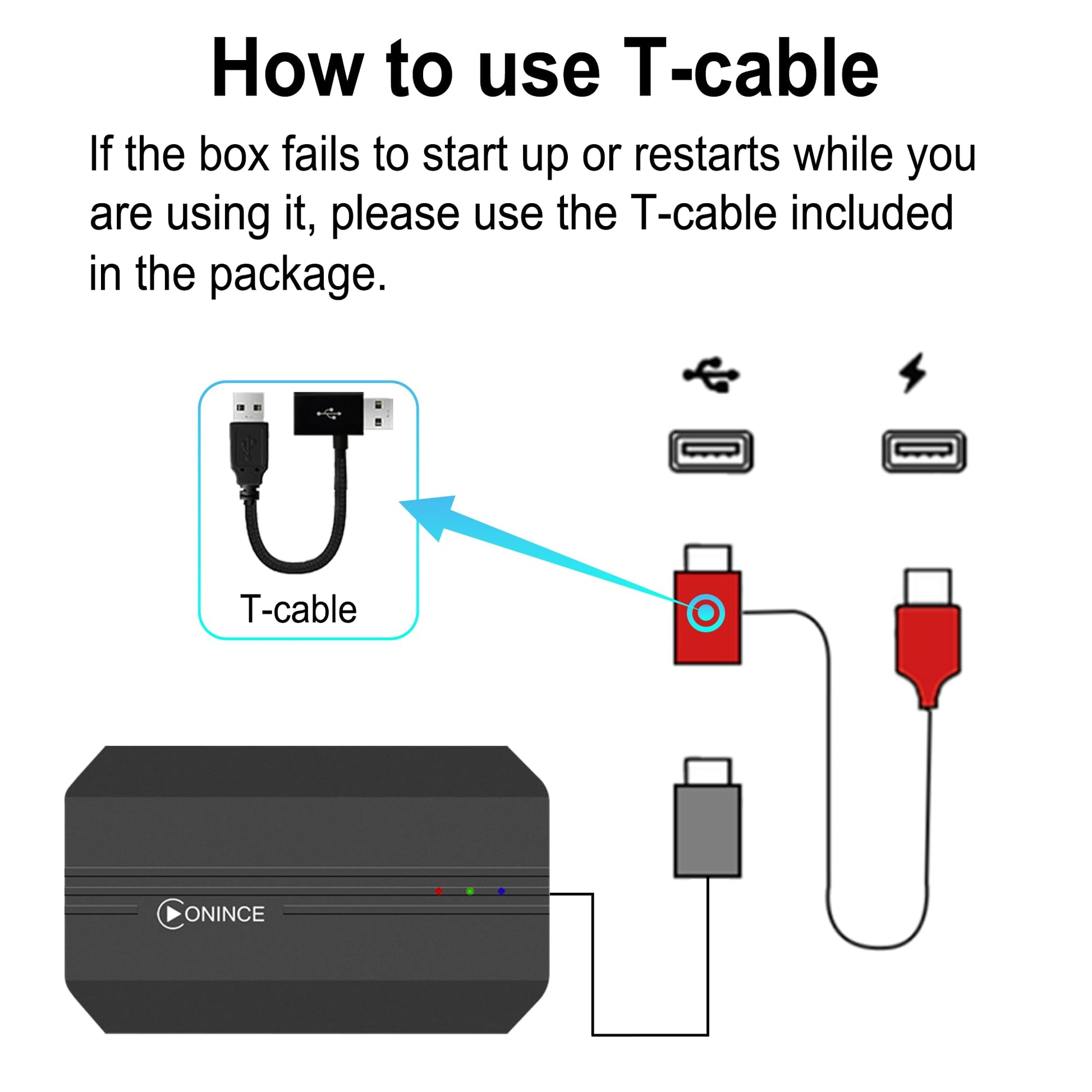 How to use T-cable

If the box fails to start up or restarts while you are using it, please use the T-cable included in the package.

T-cable

ONINCE